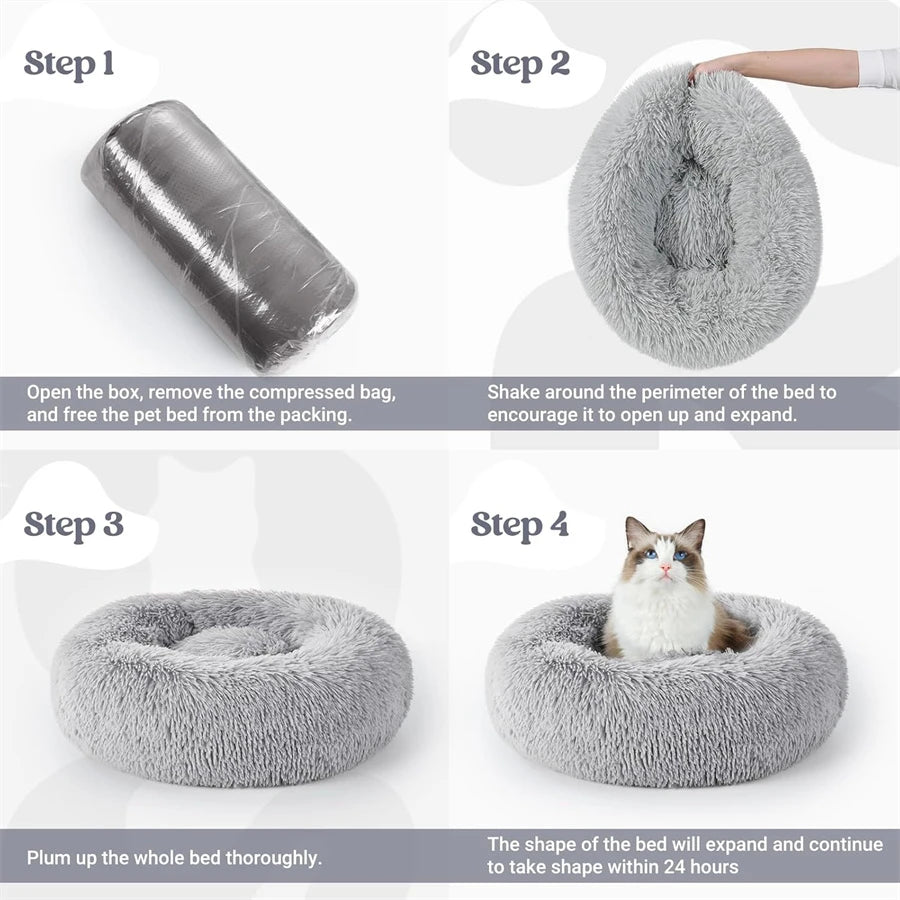 Step 1

Open the box, remove the compressed bag, and free the pet bed from the packing.

Step 2

Shake around the perimeter of the bed to encourage it to open up and expand.

Step 3

Plum up the whole bed thoroughly.

Step 4

The shape of the bed will expand and continue to take shape within 24 hours